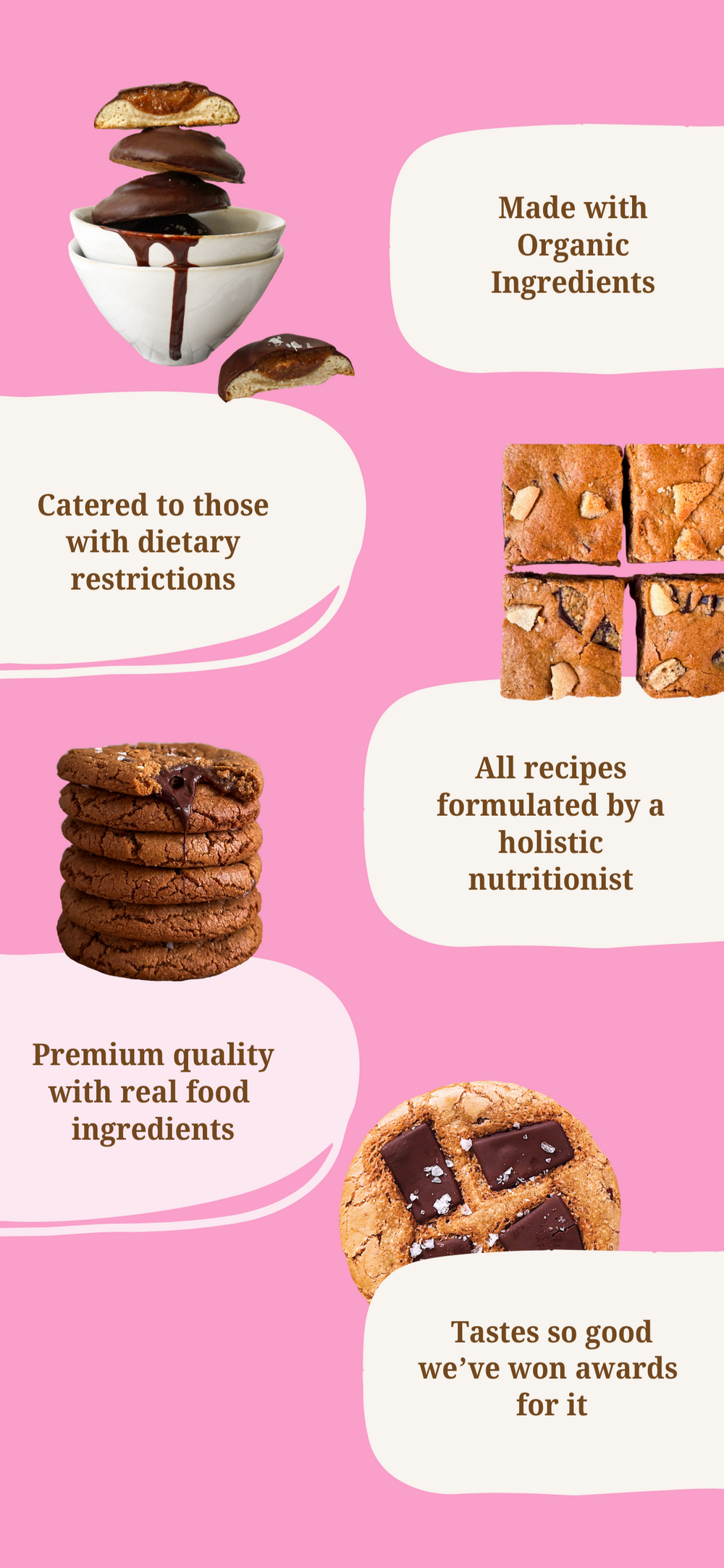 Made with Organic Ingredients

Catered to those with dietary restrictions

All recipes formulated by a holistic nutritionist

Premium quality with real food ingredients

Tastes so good we’ve won awards for it